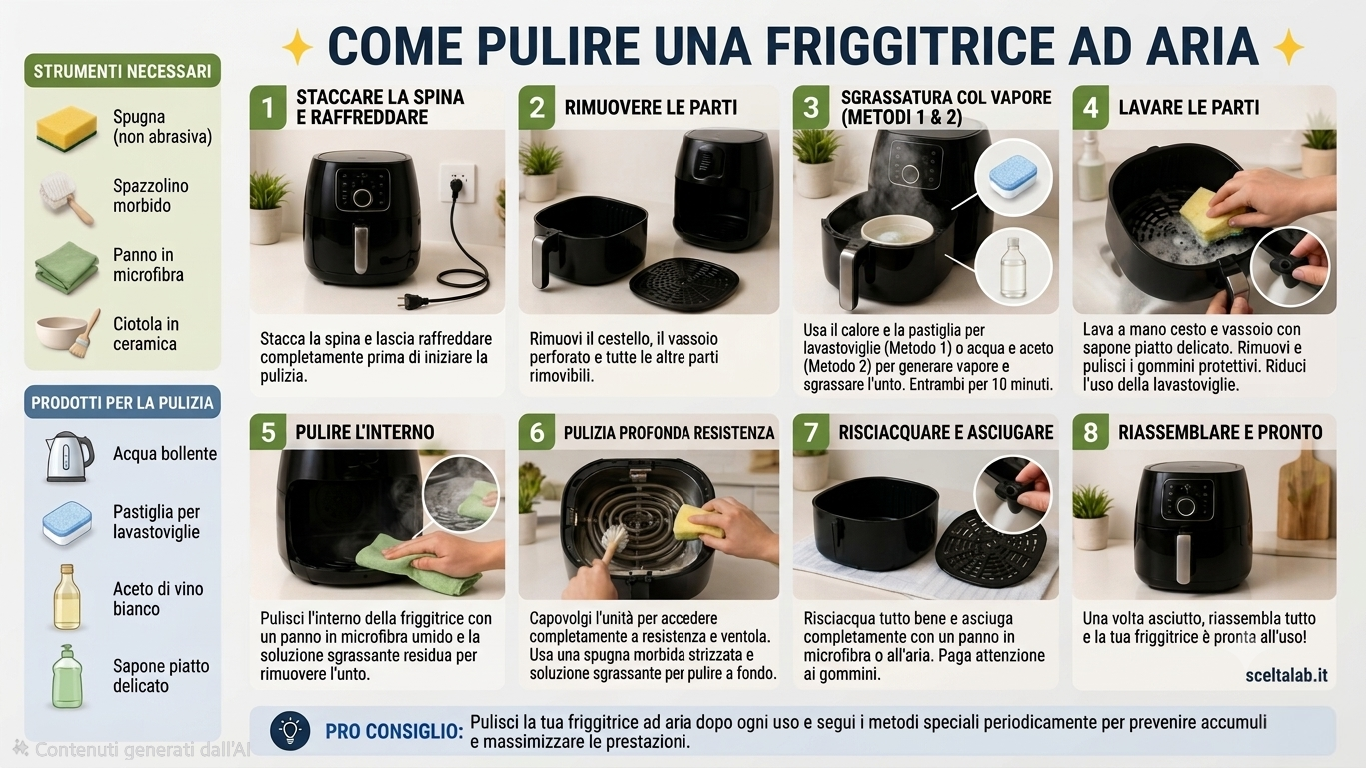 COME PULIRE UNA FRIGGITRICE AD ARIA

STRUMENTI NECESSARI

Spugna (non abrasiva)

Spazzolino morbido

Panno in microfibra

Ciotola in ceramica

PRODOTTI PER LA PULIZIA

Acqua bollente

Pastiglia per lavastoviglie

Aceto di vino bianco

Sapone piatto delicato

1 STACCARE LA SPINA E RAFFREDDARE

Stacca la spina e lascia raffreddare completamente prima di iniziare la pulizia.

2 RIMUOVERE LE PARTI

Rimuovi il cestello, il vassoio perforato e tutte le altre parti rimovibili.

3 SGRASSATURA COL VAPORE (METODI 1 & 2)

Usa il calore e la pastiglia per lavastoviglie (Metodo 1) o acqua e aceto (Metodo 2) per generare vapore e sgrassare l'unto. Entrambi per 10 minuti.

4 LAVARE LE PARTI

Lava a mano cesto e vassoio con sapone piatto delicato. Rimuovi e pulisci i gommini protettivi. Riduci l'uso della lavastoviglie.

5 PULIRE L'INTERNO

Pulisci l'interno della friggitrice con un panno in microfibra umido e la soluzione sgrassante residua per rimuovere l'unto.

6 PULIZIA PROFONDA RESISTENZA

Capovolgi l'unità per accedere completamente a resistenza e ventola. Usa una spugna morbida strizzata e soluzione sgrassante per pulire a fondo.

7 RISCIACQUARE E ASCIUGARE

Risciacqua tutto bene e asciuga completamente con un panno in microfibra o all'aria. Paga attenzione ai gommini.

8 RIASSEMBLARE E PRONTO

Una volta asciutto, riassembla tutto e la tua friggitrice è pronta all'uso!

sceltalab.it

PRO CONSIGLIO: Pulisci la tua friggitrice ad aria dopo ogni uso e segui i metodi speciali periodicamente per prevenire accumuli e massimizzare le prestazioni.

Contenuti generati dall'AI